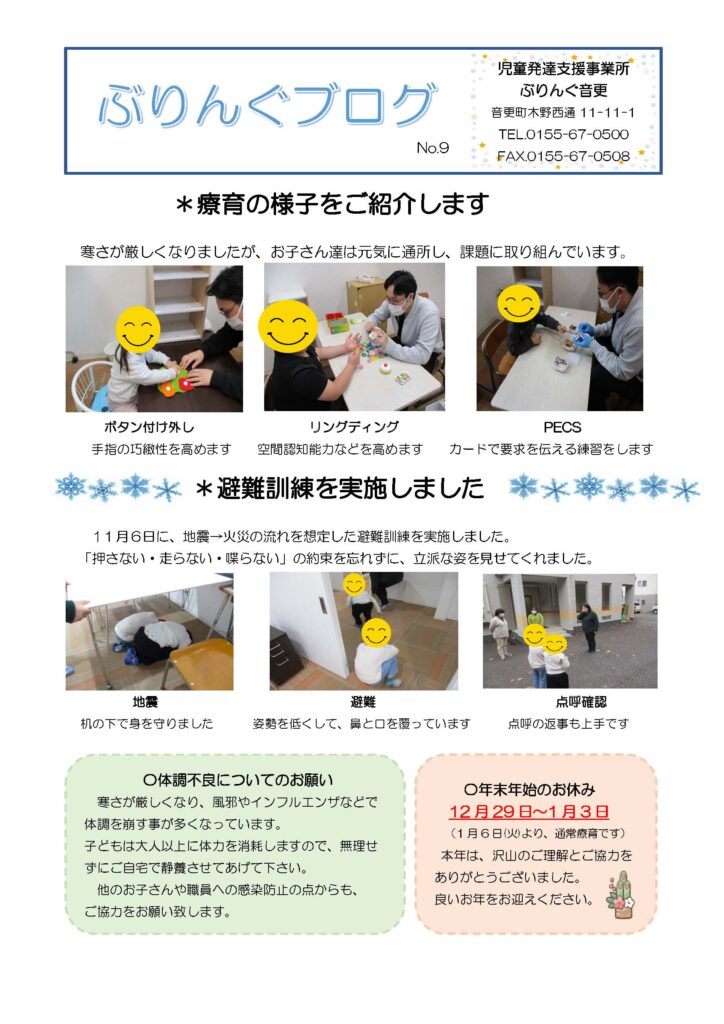 ぷりんぐブログ

No.9

児童発達支援事業所
ぷりんぐ音更
音更町木野西通 11-11-1
TEL.0155-67-0500
FAX.0155-67-0508

＊療育の様子をご紹介します

寒さが厳しくなりましたが、お子さん達は元気に通所し、課題に取り組んでいます。

ボタン付け外し
手指の巧緻性を高めます

リングディング
空間認知能力などを高めます

PECS
カードで要求を伝える練習をします

＊避難訓練を実施しました

１１月６日に、地震→火災の流れを想定した避難訓練を実施しました。
「押さない・走らない・喋らない」の約束を忘れずに、立派な姿を見せてくれました。

地震
机の下で身を守りました

避難
姿勢を低くして、鼻と口を覆っています

点呼確認
点呼の返事も上手です

〇体調不良についてのお願い
寒さが厳しくなり、風邪やインフルエンザなどで体調を崩す事が多くなっています。
子どもは大人以上に体力を消耗しますので、無理せずにご自宅で静養させてあげて下さい。
他のお子さんや職員への感染防止の点からも、ご協力をお願い致します。

〇年末年始のお休み
１２月２９日～１月３日
（１月６日(火)より、通常療育です）
本年は、沢山のご理解とご協力をありがとうございました。
良いお年をお迎えください。